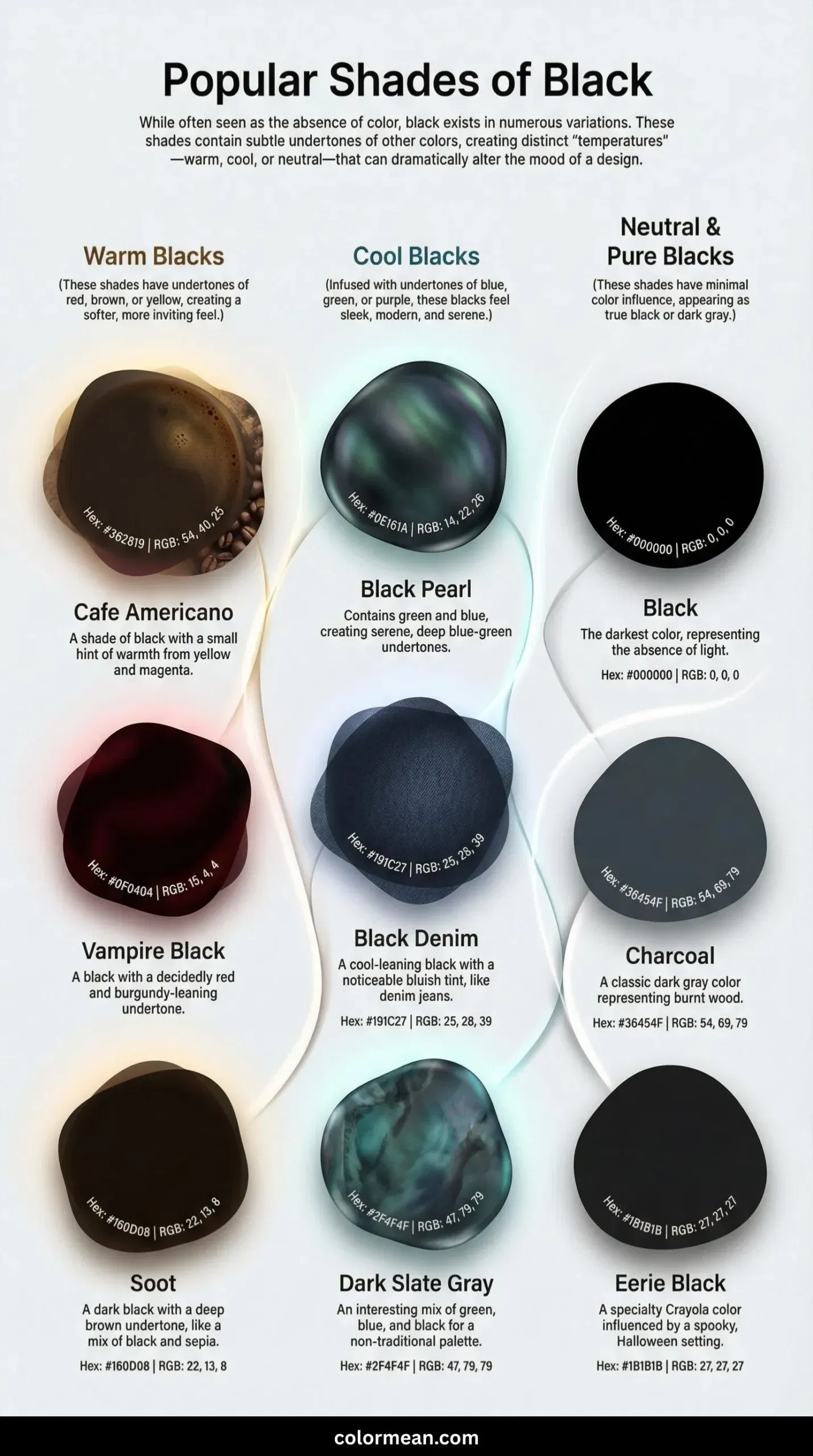 Popular Shades of Black

While often seen as the absence of color, black exists in numerous variations. These shades contain subtle undertones of other colors, creating distinct "temperatures" —warm, cool, or neutral—that can dramatically alter the mood of a design.

Warm Blacks

(These shades have undertones of red, brown, or yellow, creating a softer, more inviting feel.)

Hex: #362819 | RGB: 54, 40, 25

Cafe Americano

A shade of black with a small hint of warmth from yellow and magenta.

Hex: #0F0404 | RGB: 15, 4, 4

Vampire Black

A black with a decidedly red and burgundy-leaning undertone.

Hex: #160D08 | RGB: 22, 13, 8

Soot

A dark black with a deep brown undertone, like a mix of black and sepia.

Hex: #160D08 | RGB: 22, 13, 8

Cool Blacks

(Infused with undertones of blue, green, or purple, these blacks feel sleek, modern, and serene.)

Hex: #0E161A | RGB: 14, 22, 26

Black Pearl

Contains green and blue, creating serene, deep blue-green undertones.

Hex: #191C27 | RGB: 25, 28, 39

Black Denim

A cool-leaning black with a noticeable bluish tint, like denim jeans.

Hex: #191C27 | RGB: 25, 28, 39

Hex: #2F4F4F | RGB: 47, 79, 79

Dark Slate Gray

An interesting mix of green, blue, and black for a non-traditional palette.

Hex: #2F4F4F | RGB: 47, 79, 79

Neutral & Pure Blacks

(These shades have minimal color influence, appearing as true black or dark gray.)

Hex: #000000 | RGB: 0, 0, 0

Black

The darkest color, representing the absence of light.

Hex: #000000 | RGB: 0, 0, 0

Hex: #36454F | RGB: 54, 69, 79

Charcoal

A classic dark gray color representing burnt wood.

Hex: #36454F | RGB: 54, 69, 79

Hex: #1B1B1B | RGB: 27, 27, 27

Eerie Black

A specialty Crayola color influenced by a spooky, Halloween setting.

Hex: #1B1B1B | RGB: 27, 27, 27

colormean.com